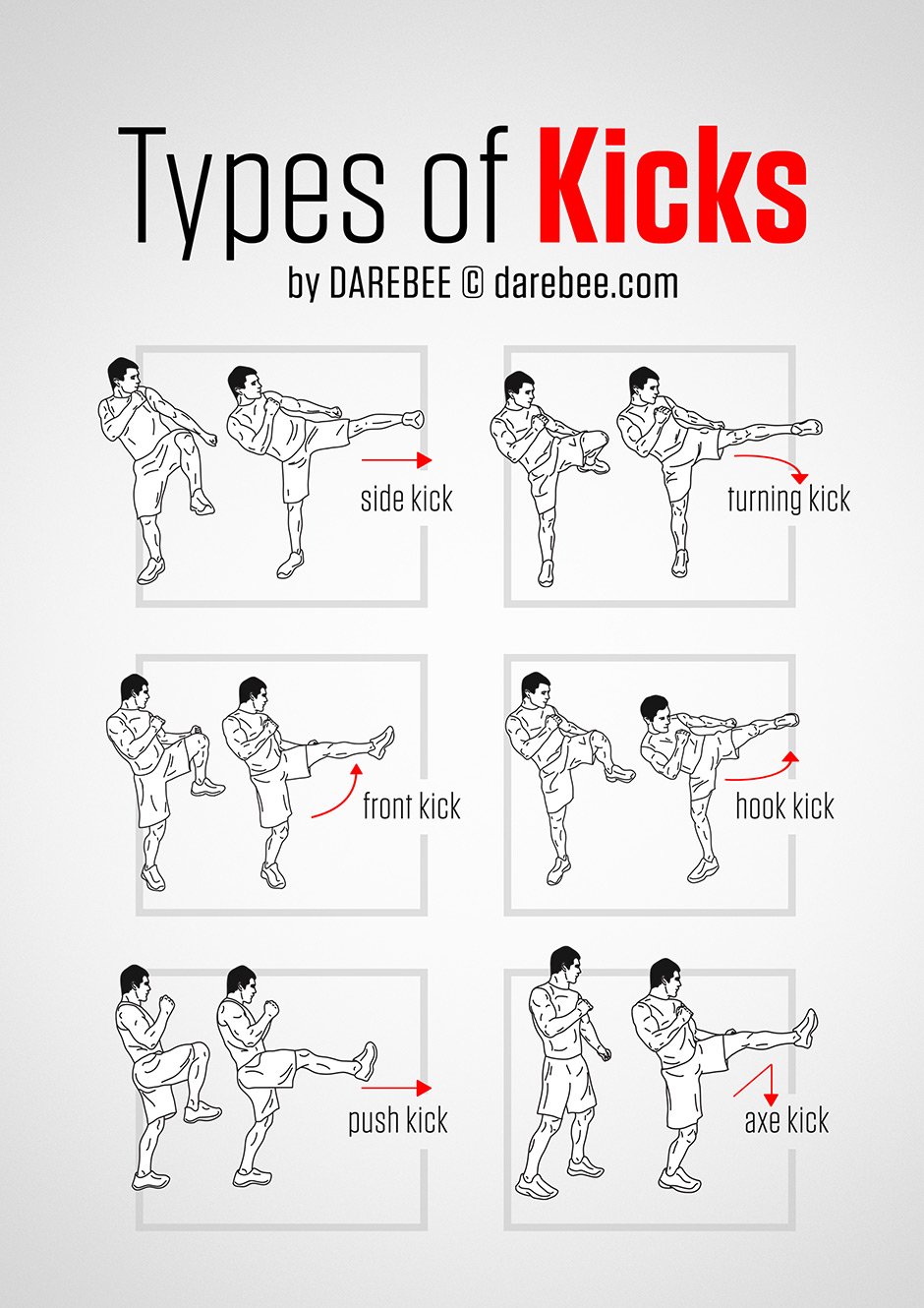 Types of Kicks

by DAREBEE © darebee.com

side kick

turning kick

front kick

hook kick

push kick

axe kick