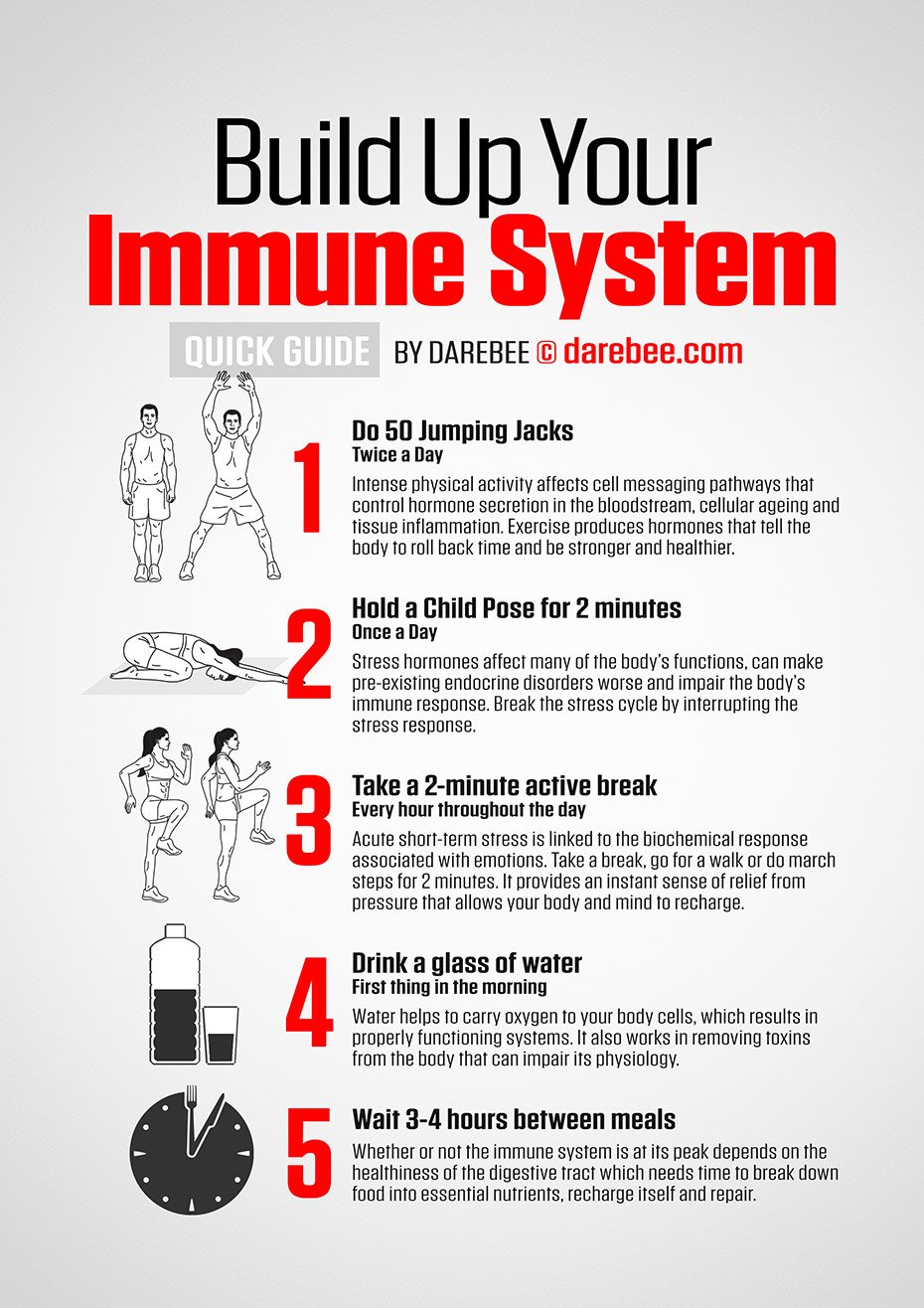 Build Up Your
Immune System

QUICK GUIDE BY DAREBEE © darebee.com

1
Do 50 Jumping Jacks
Twice a Day
Intense physical activity affects cell messaging pathways that control hormone secretion in the bloodstream, cellular ageing and tissue inflammation. Exercise produces hormones that tell the body to roll back time and be stronger and healthier.

2
Hold a Child Pose for 2 minutes
Once a Day
Stress hormones affect many of the body's functions, can make pre-existing endocrine disorders worse and impair the body's immune response. Break the stress cycle by interrupting the stress response.

3
Take a 2-minute active break
Every hour throughout the day
Acute short-term stress is linked to the biochemical response associated with emotions. Take a break, go for a walk or do march steps for 2 minutes. It provides an instant sense of relief from pressure that allows your body and mind to recharge.

4
Drink a glass of water
First thing in the morning
Water helps to carry oxygen to your body cells, which results in properly functioning systems. It also works in removing toxins from the body that can impair its physiology.

5
Wait 3-4 hours between meals
Whether or not the immune system is at its peak depends on the healthiness of the digestive tract which needs time to break down food into essential nutrients, recharge itself and repair.