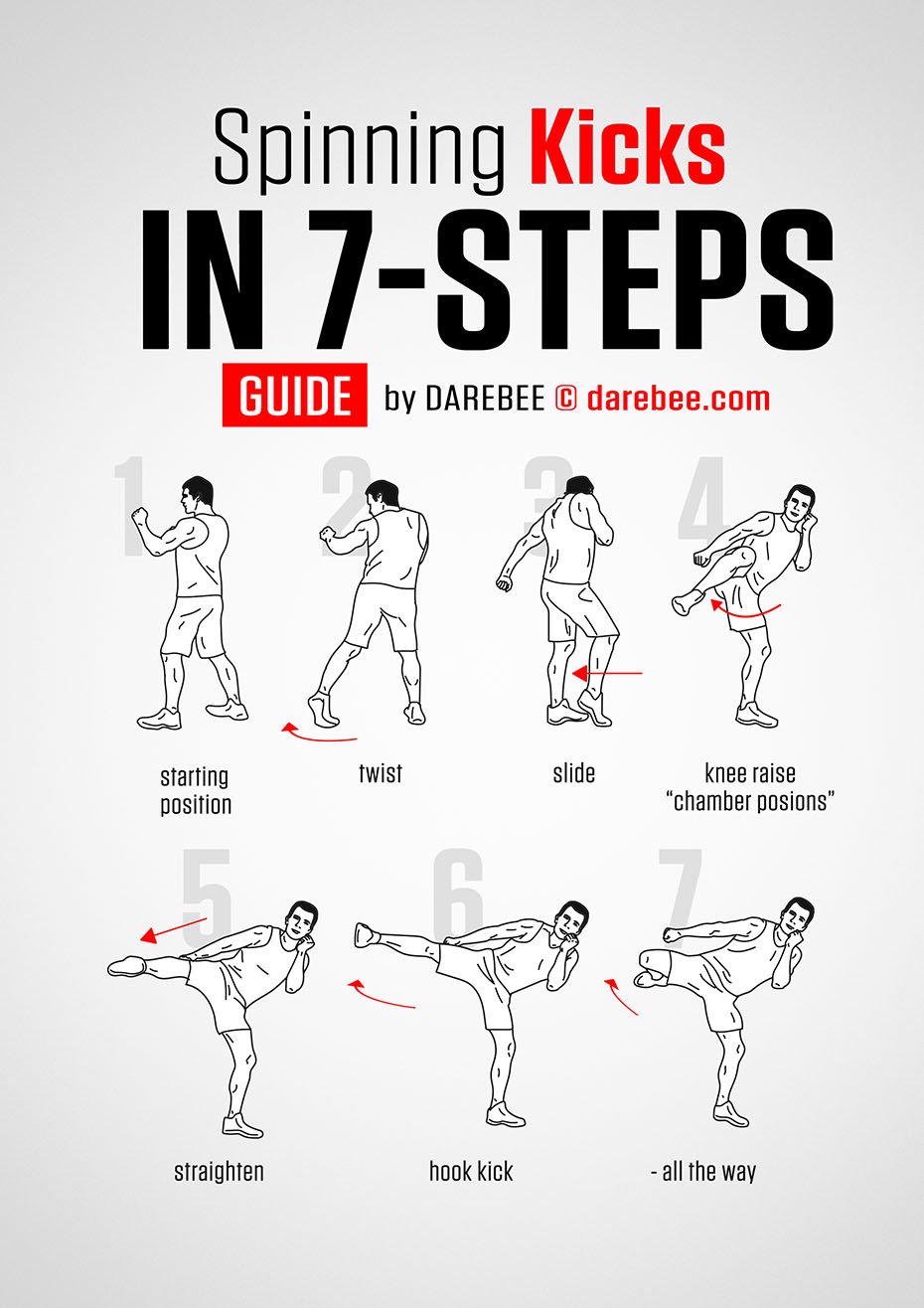 Spinning Kicks
IN 7-STEPS
GUIDE by DAREBEE © darebee.com

1
starting position

2
twist

3
slide

4
knee raise "chamber posions"

5
straighten

6
hook kick

7
- all the way